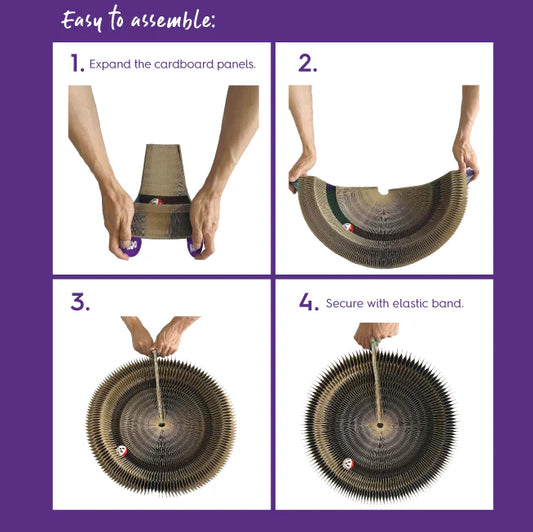 Easy to assemble:

1. Expand the cardboard panels.

2.

3.

4. Secure with elastic band.